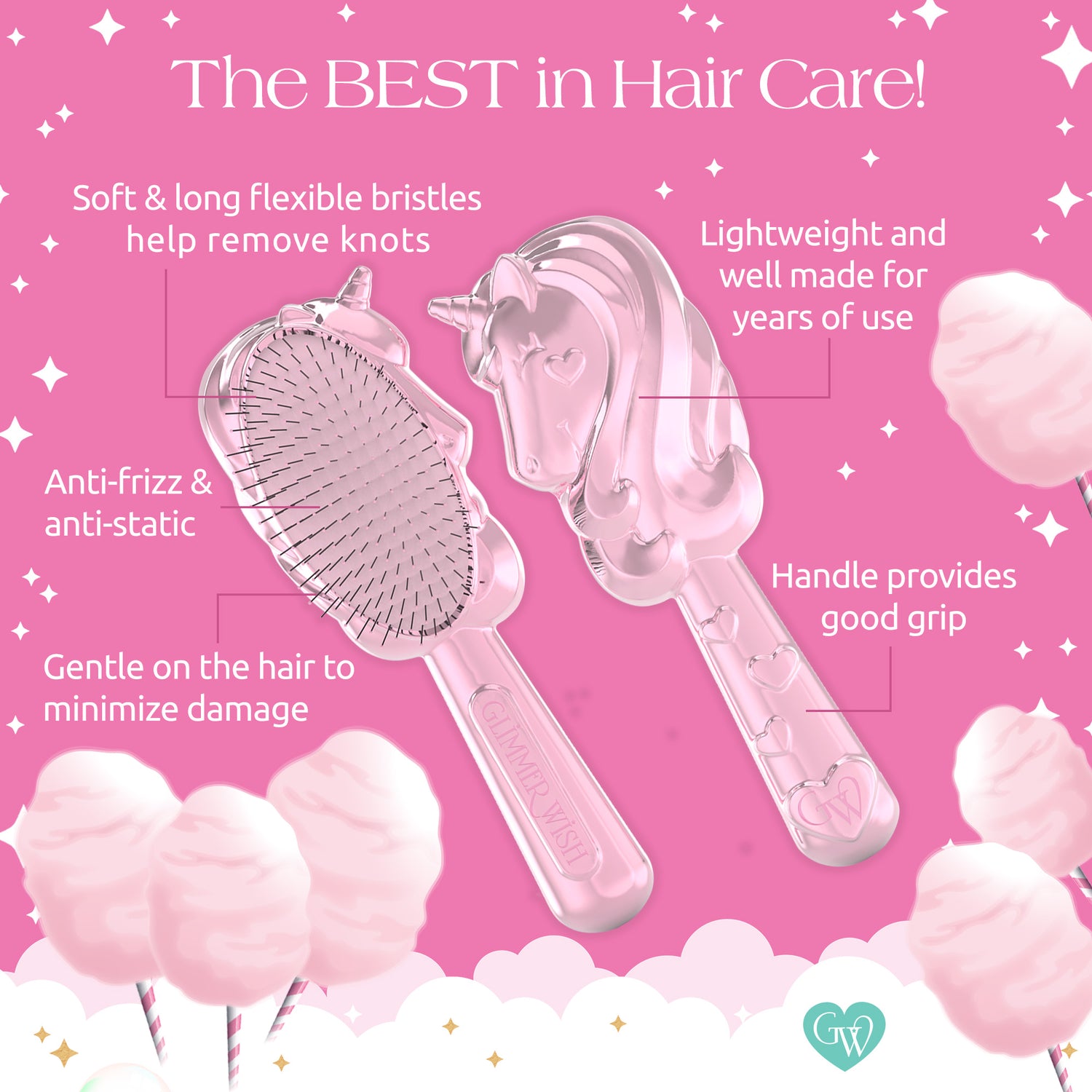 The BEST in Hair Care!

Soft & long flexible bristles help remove knots

Lightweight and well made for years of use

Anti-frizz & anti-static

Handle provides good grip

Gentle on the hair to minimize damage

GLIMMER WISH

GW

GW