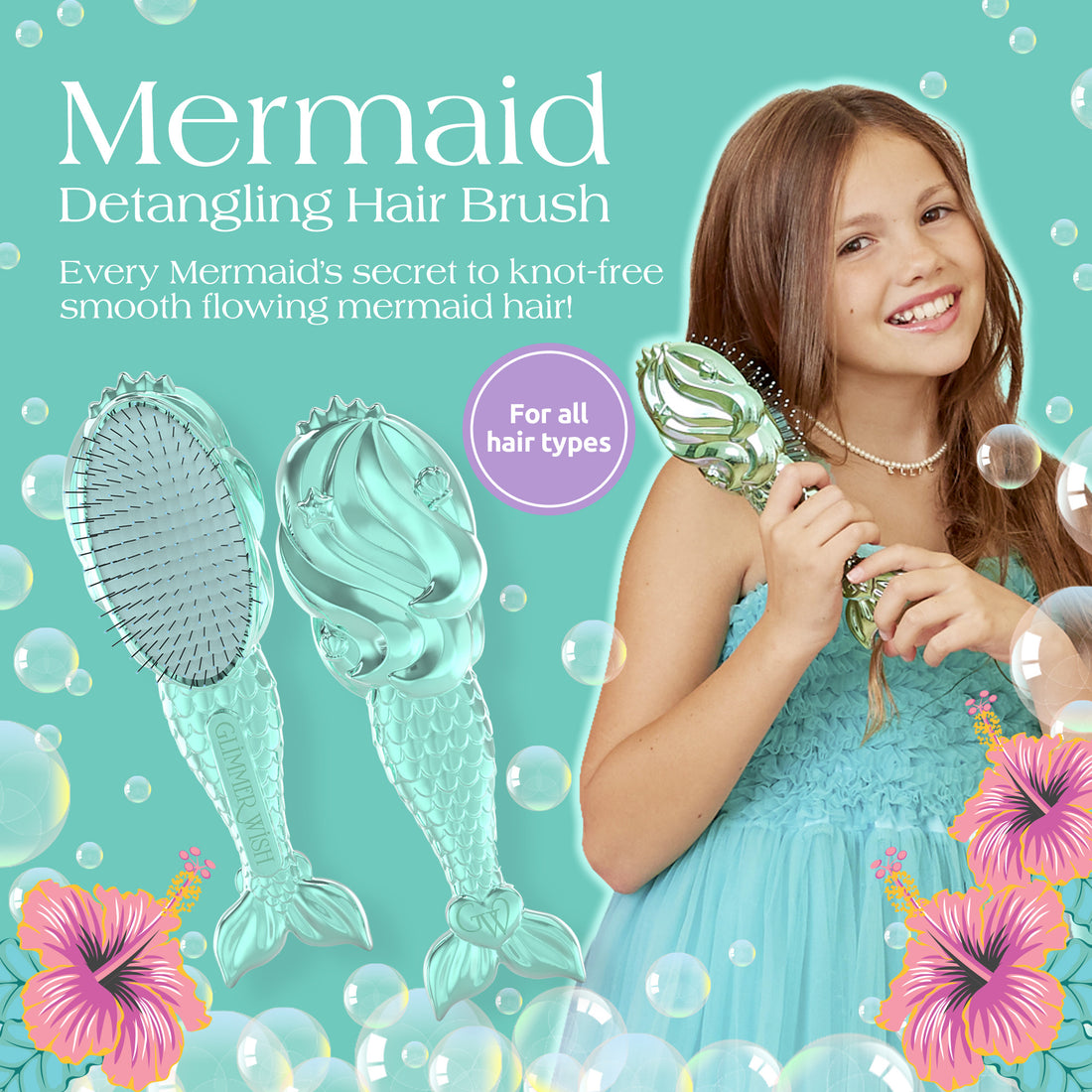 Mermaid
Detangling Hair Brush

Every Mermaid's secret to knot-free smooth flowing mermaid hair!

For all hair types

GLIMMR WISH

GW