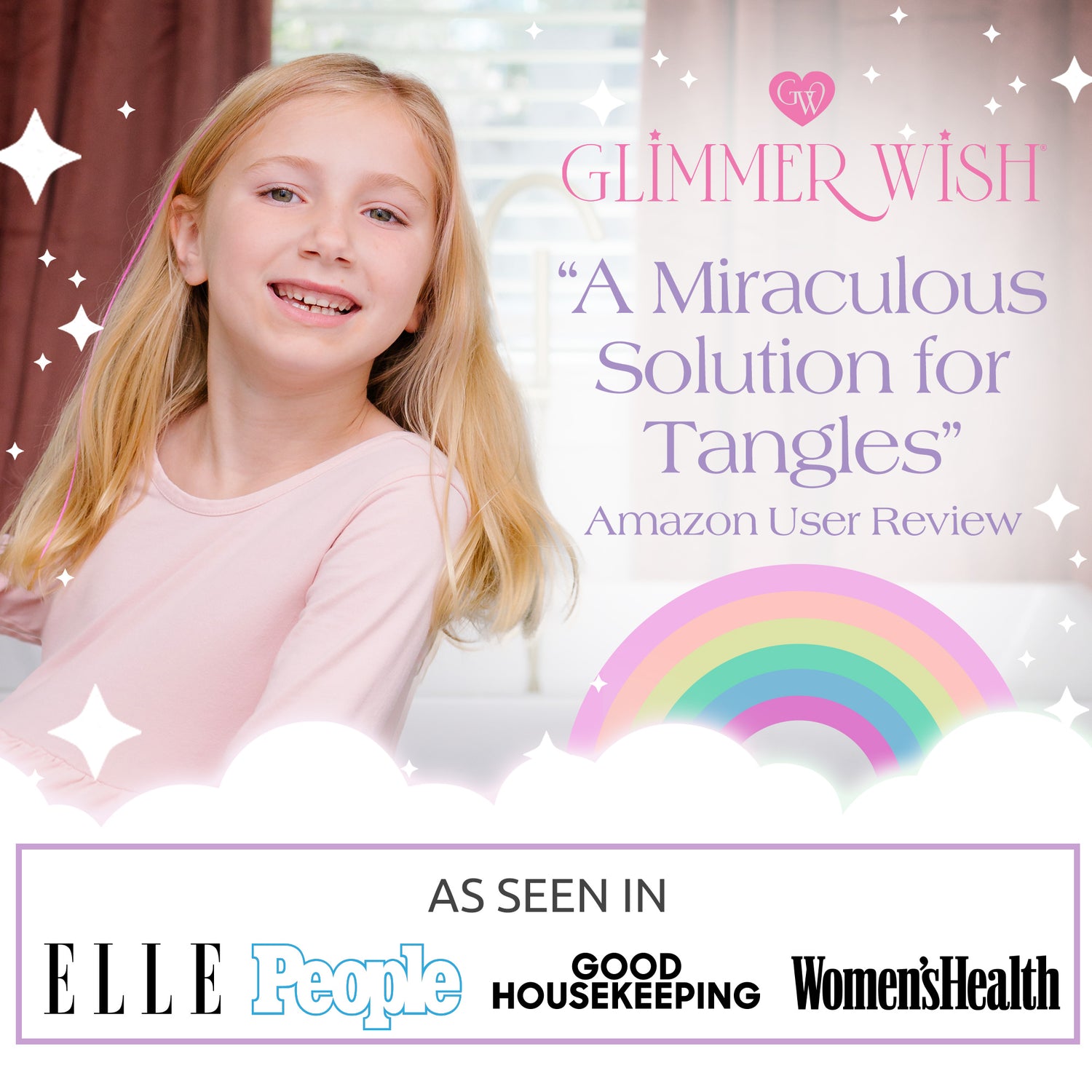 GW

GLIMMER WISH®

“A Miraculous Solution for Tangles”
Amazon User Review

AS SEEN IN

ELLE People GOOD HOUSEKEEPING Women'sHealth