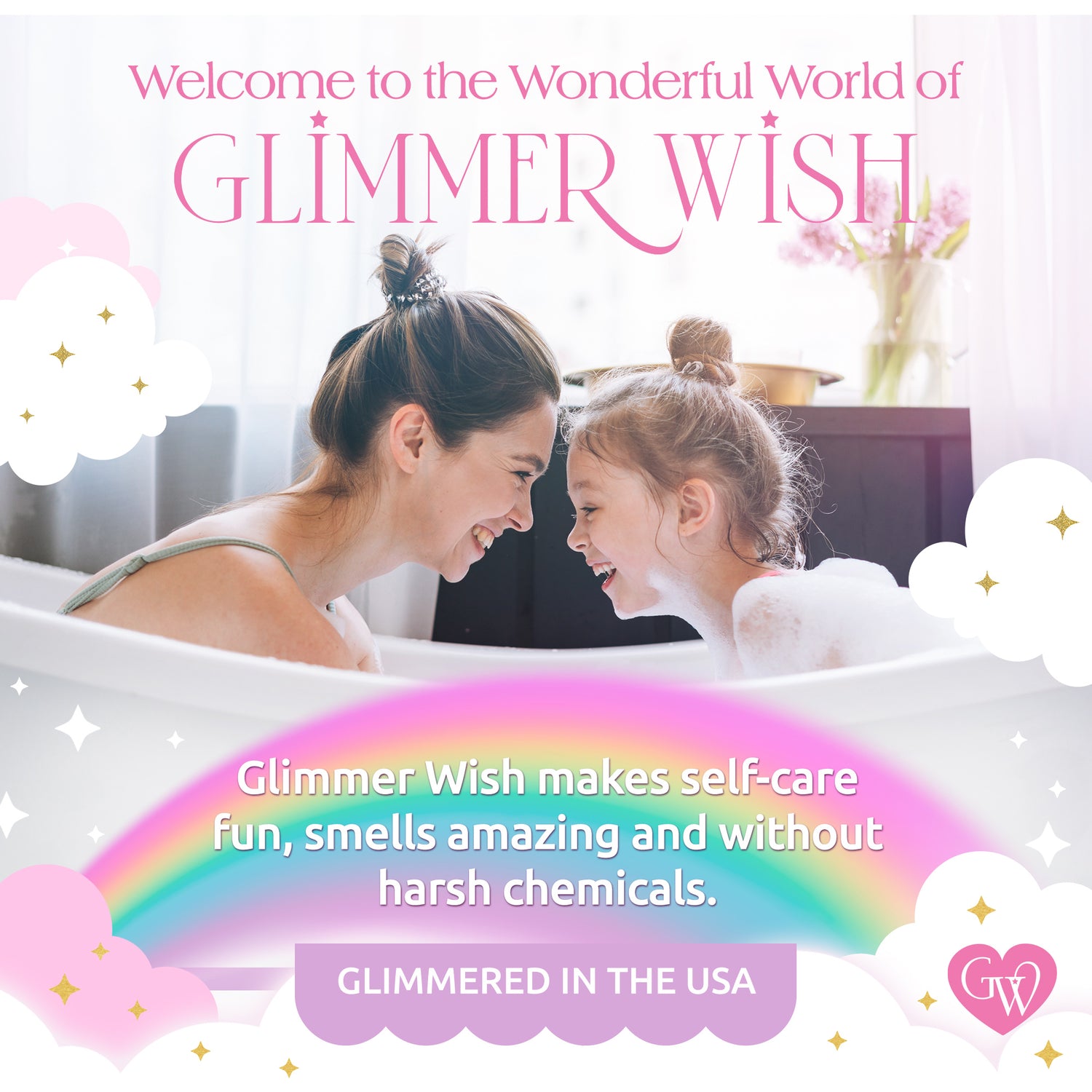 Welcome to the Wonderful World of
GLIMMER WISH

Glimmer Wish makes self-care fun, smells amazing and without harsh chemicals.

GLIMMERED IN THE USA

GW