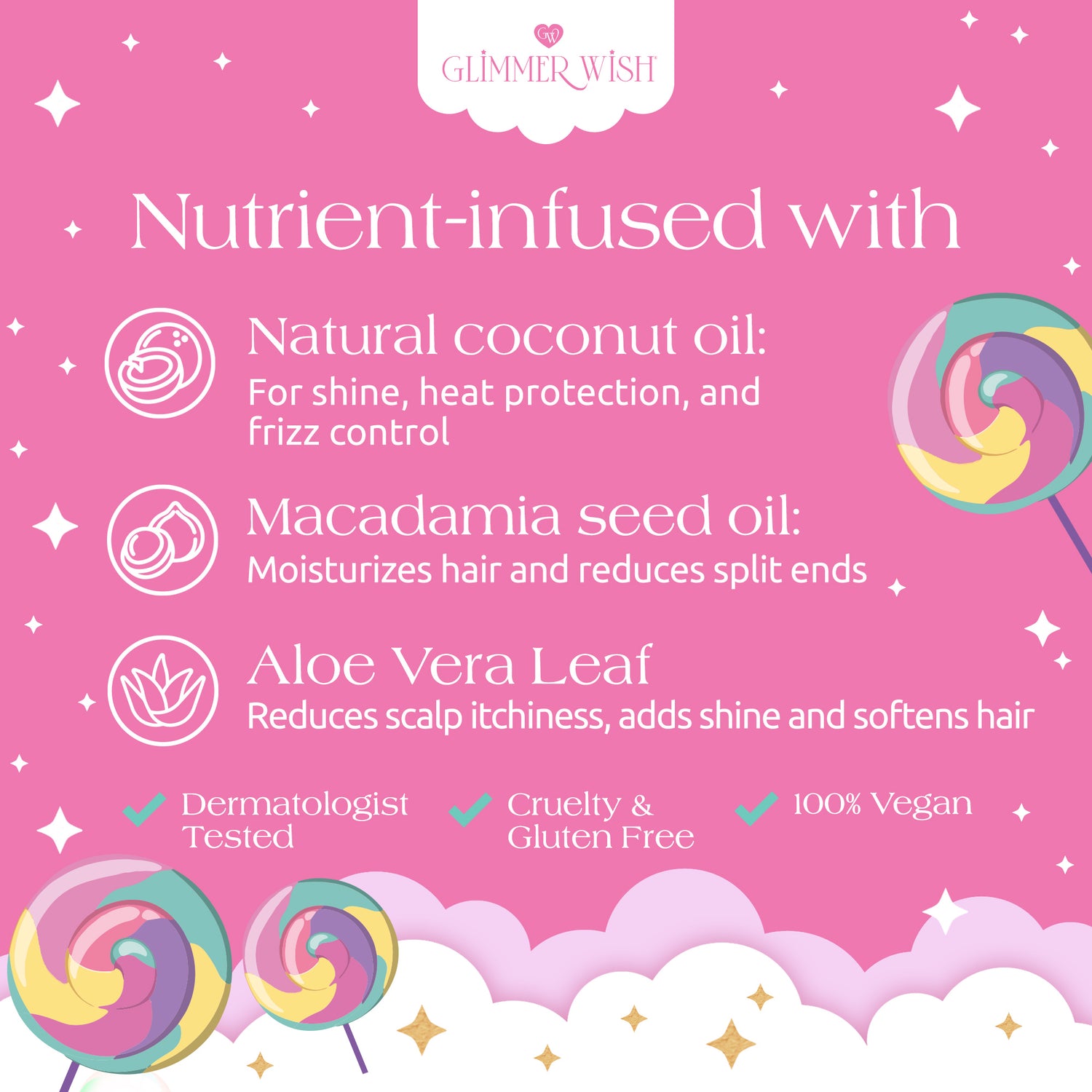 GW
GLIMMER WISH

Nutrient-infused with

Natural coconut oil:
For shine, heat protection, and frizz control

Macadamia seed oil:
Moisturizes hair and reduces split ends

Aloe Vera Leaf
Reduces scalp itchiness, adds shine and softens hair

Dermatologist Tested

Cruelty & Gluten Free

100% Vegan