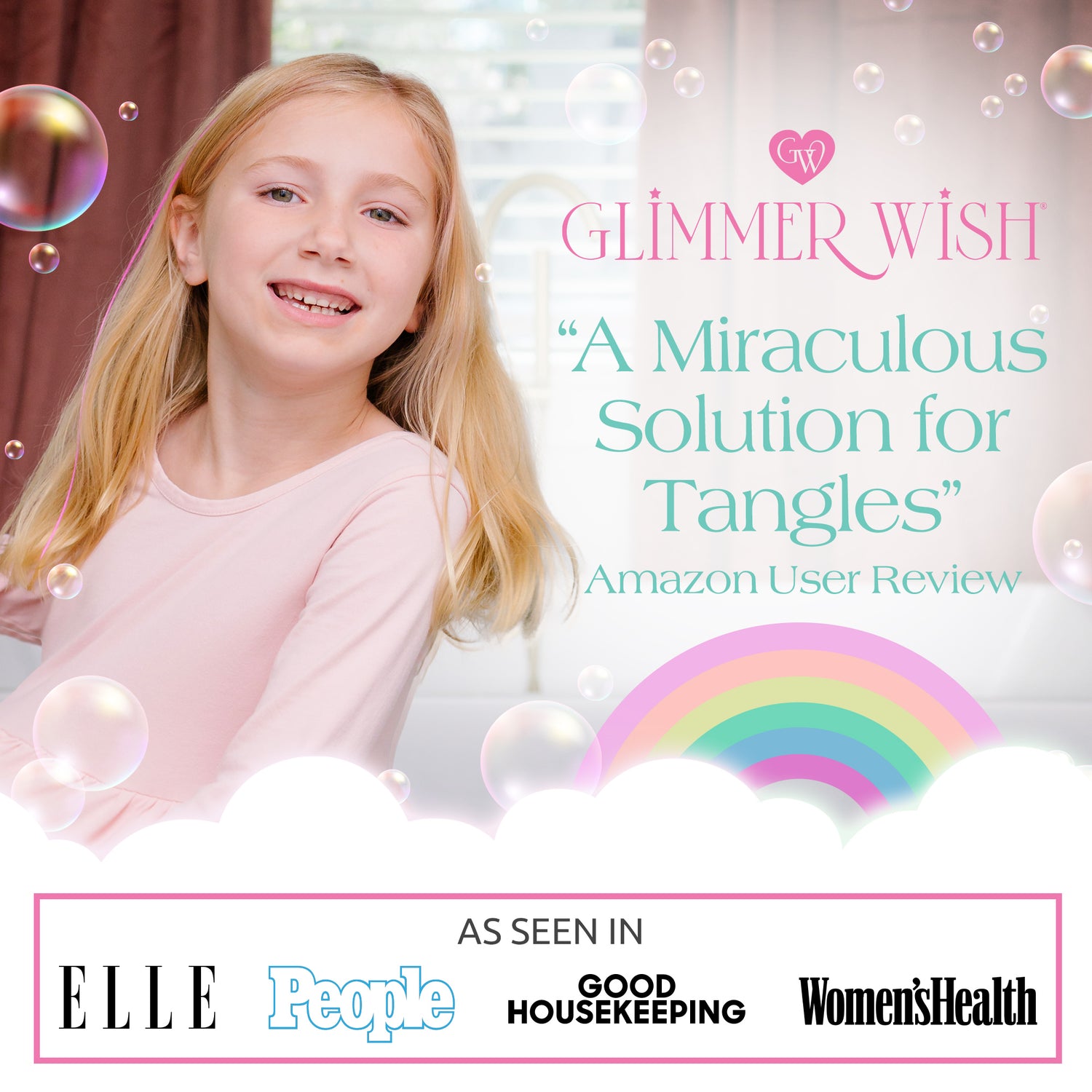 GW

GLIMMER WISH®

"A Miraculous Solution for Tangles"
Amazon User Review

AS SEEN IN

ELLE People GOOD HOUSEKEEPING Women'sHealth