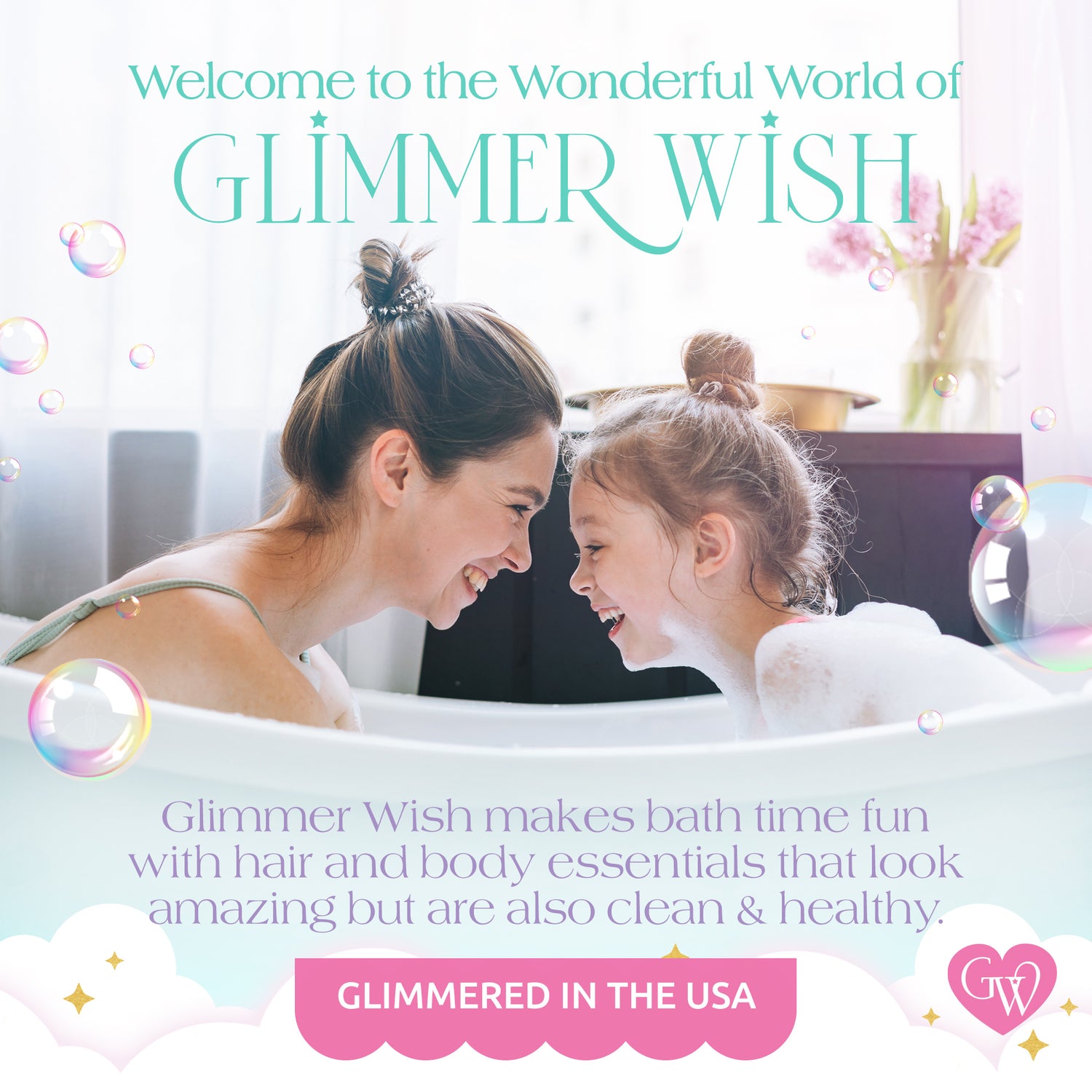 Welcome to the Wonderful World of
GLIMMER WISH

Glimmer Wish makes bath time fun with hair and body essentials that look amazing but are also clean & healthy.

GLIMMERED IN THE USA

GW