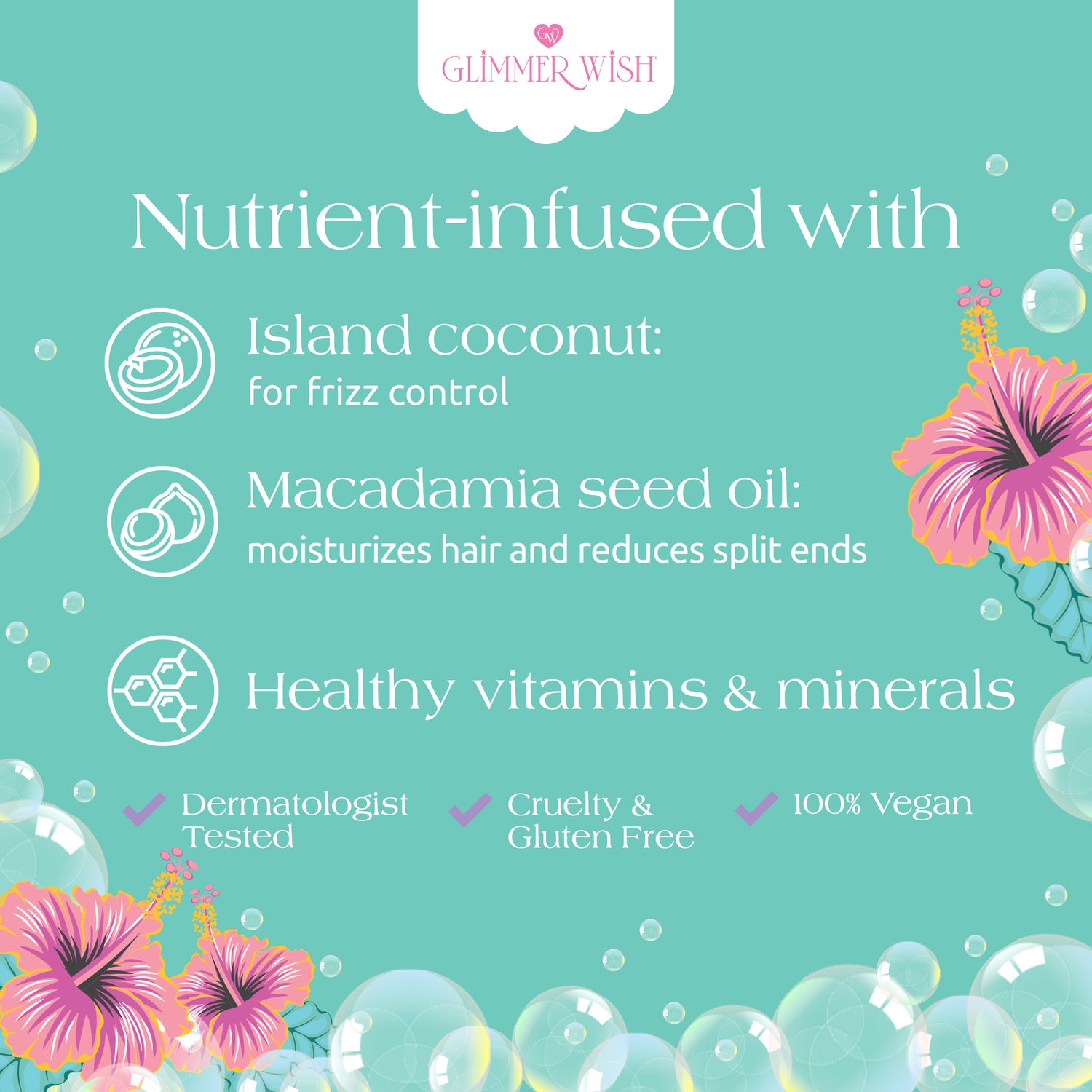 GW
GLIMMER WISH

Nutrient-infused with

Island coconut:
for frizz control

Macadamia seed oil:
moisturizes hair and reduces split ends

Healthy vitamins & minerals

Dermatologist Tested

Cruelty & Gluten Free

100% Vegan