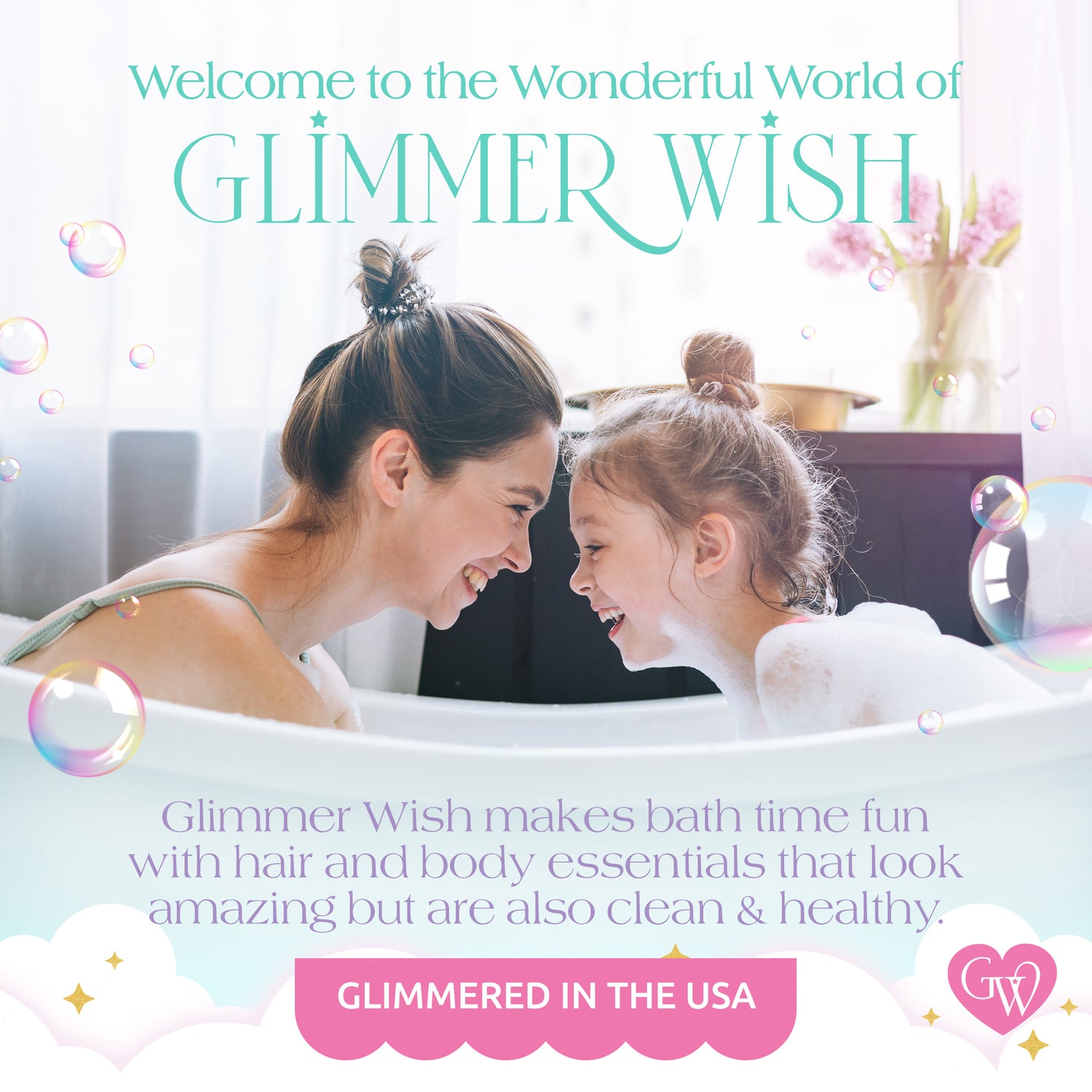 Welcome to the Wonderful World of

GLIMMER WISH

Glimmer Wish makes bath time fun with hair and body essentials that look amazing but are also clean & healthy.

GLIMMERED IN THE USA

GW