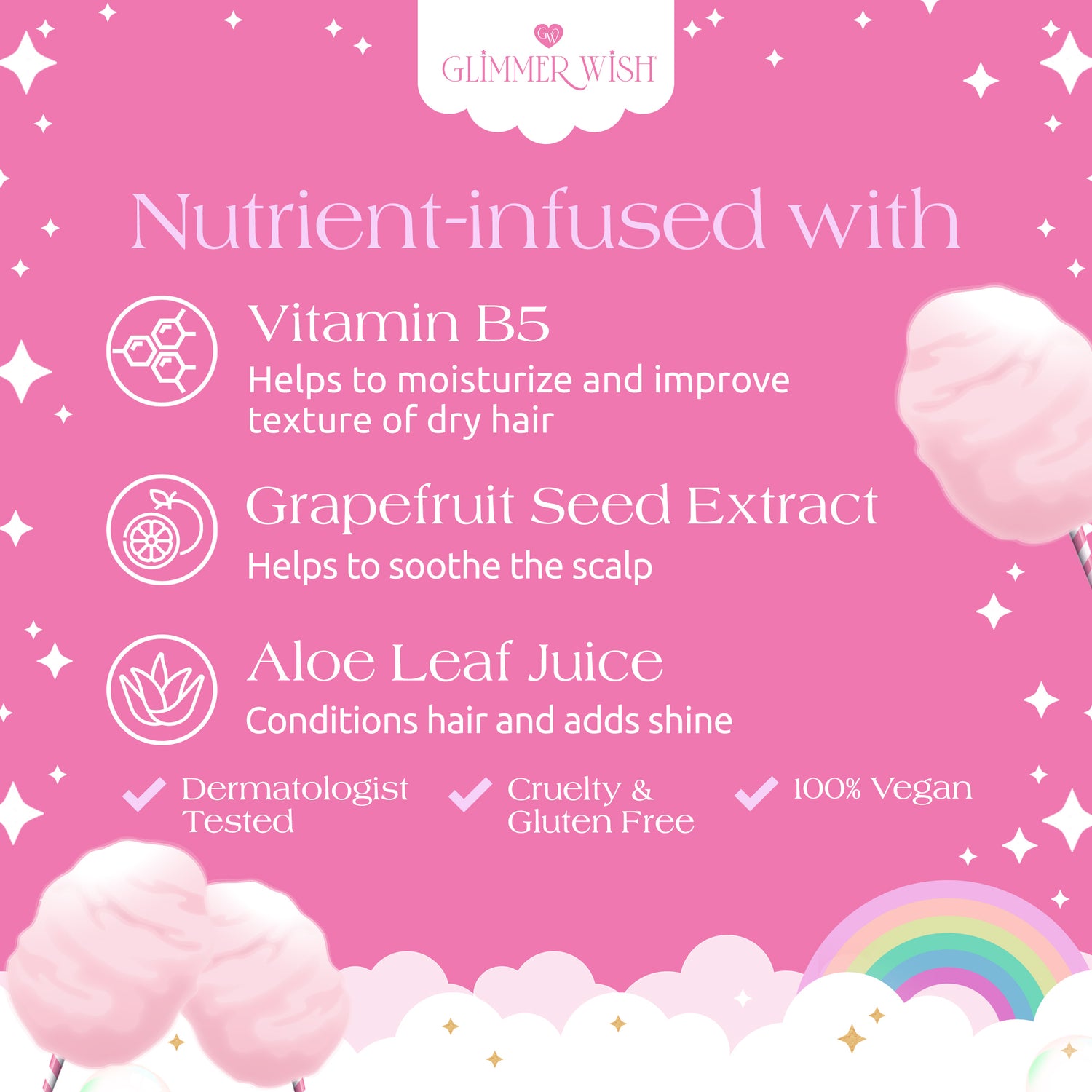 GW
GLIMMER WISH

Nutrient-infused with

Vitamin B5
Helps to moisturize and improve texture of dry hair

Grapefruit Seed Extract
Helps to soothe the scalp

Aloe Leaf Juice
Conditions hair and adds shine

Dermatologist Tested

Cruelty & Gluten Free

100% Vegan