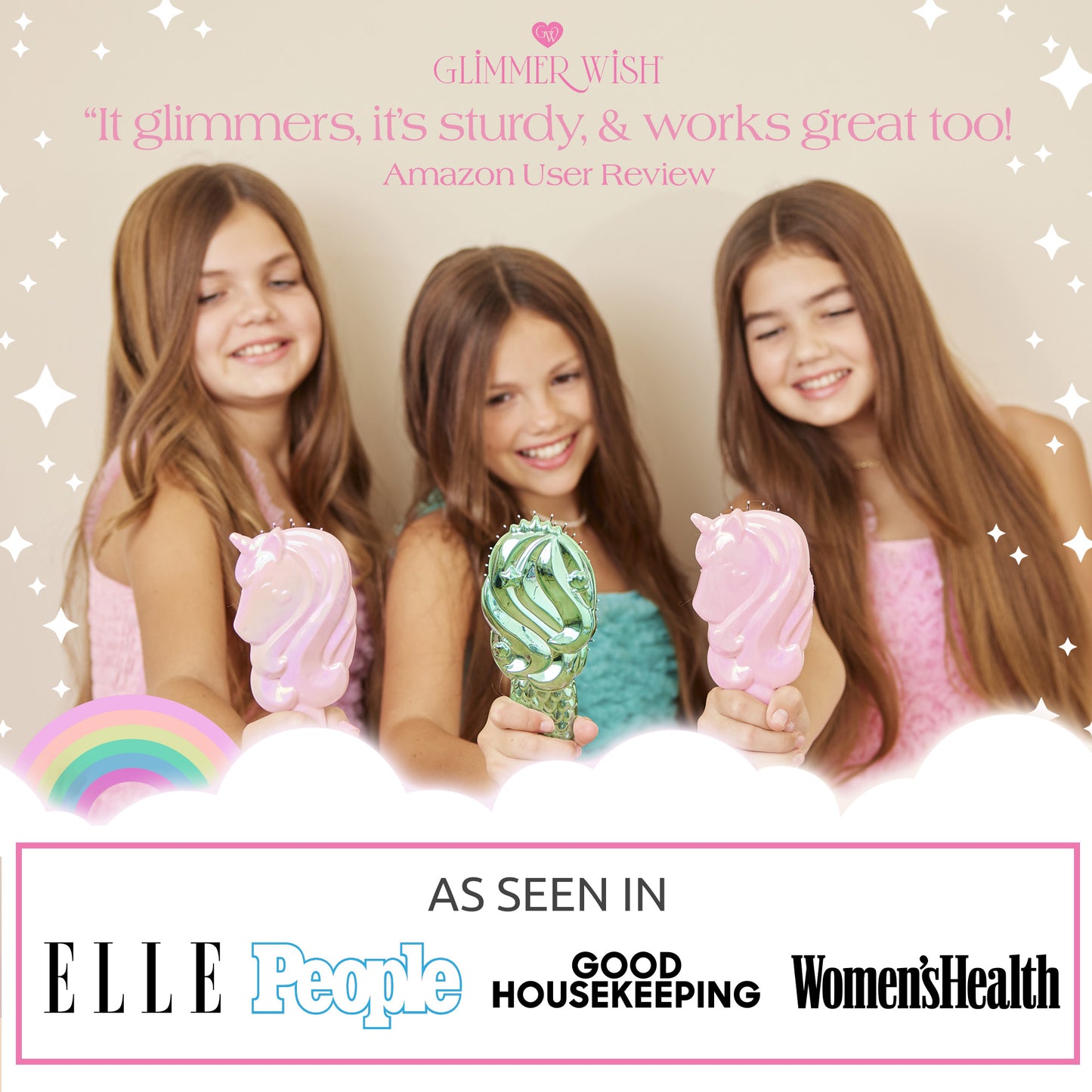 GW
GLIMMER WISH

"It glimmers, it's sturdy, & works great too!
Amazon User Review

AS SEEN IN

ELLE People GOOD HOUSEKEEPING Women'sHealth