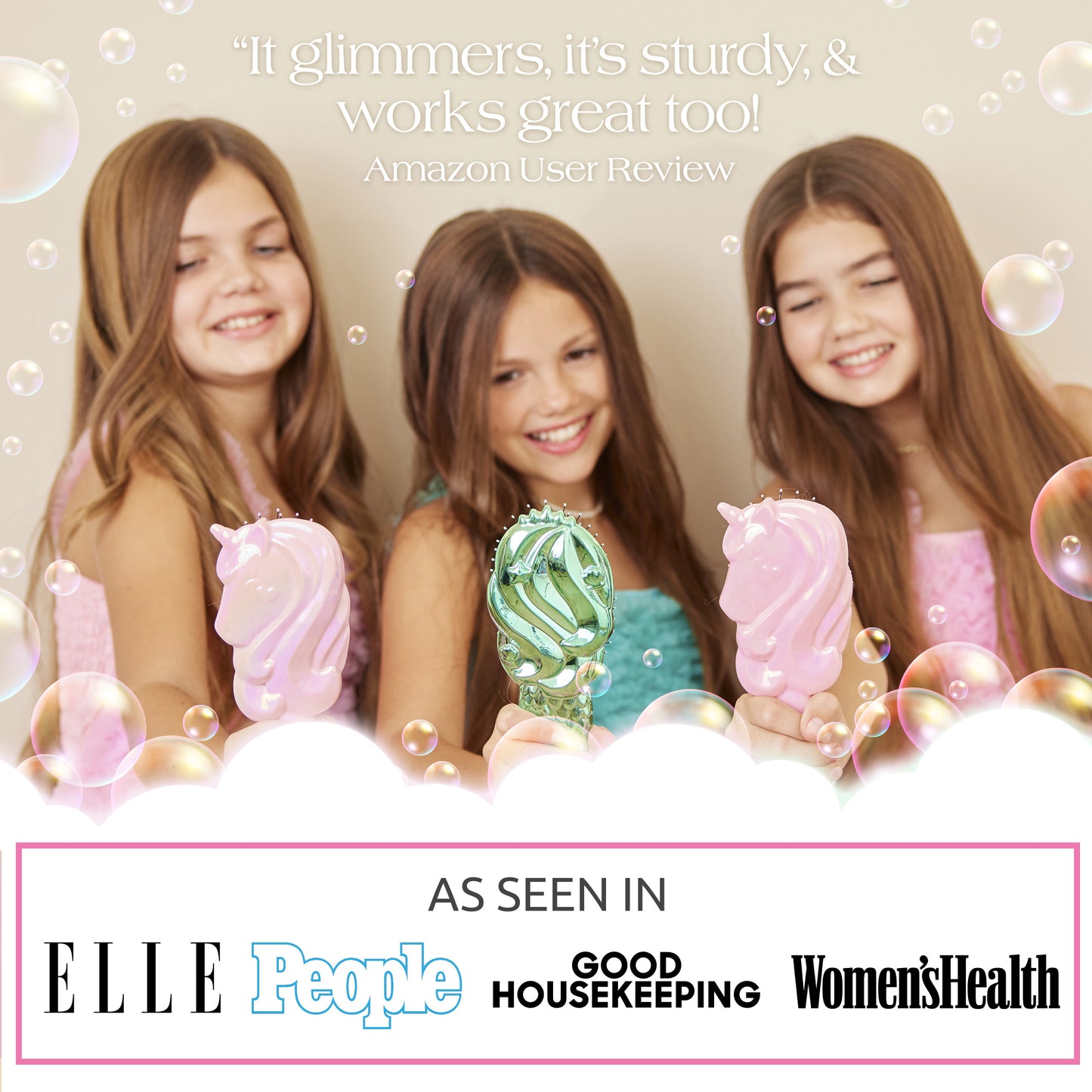 “It glimmers, it’s sturdy, & works great too!
Amazon User Review

AS SEEN IN

ELLE People GOOD HOUSEKEEPING Women'sHealth