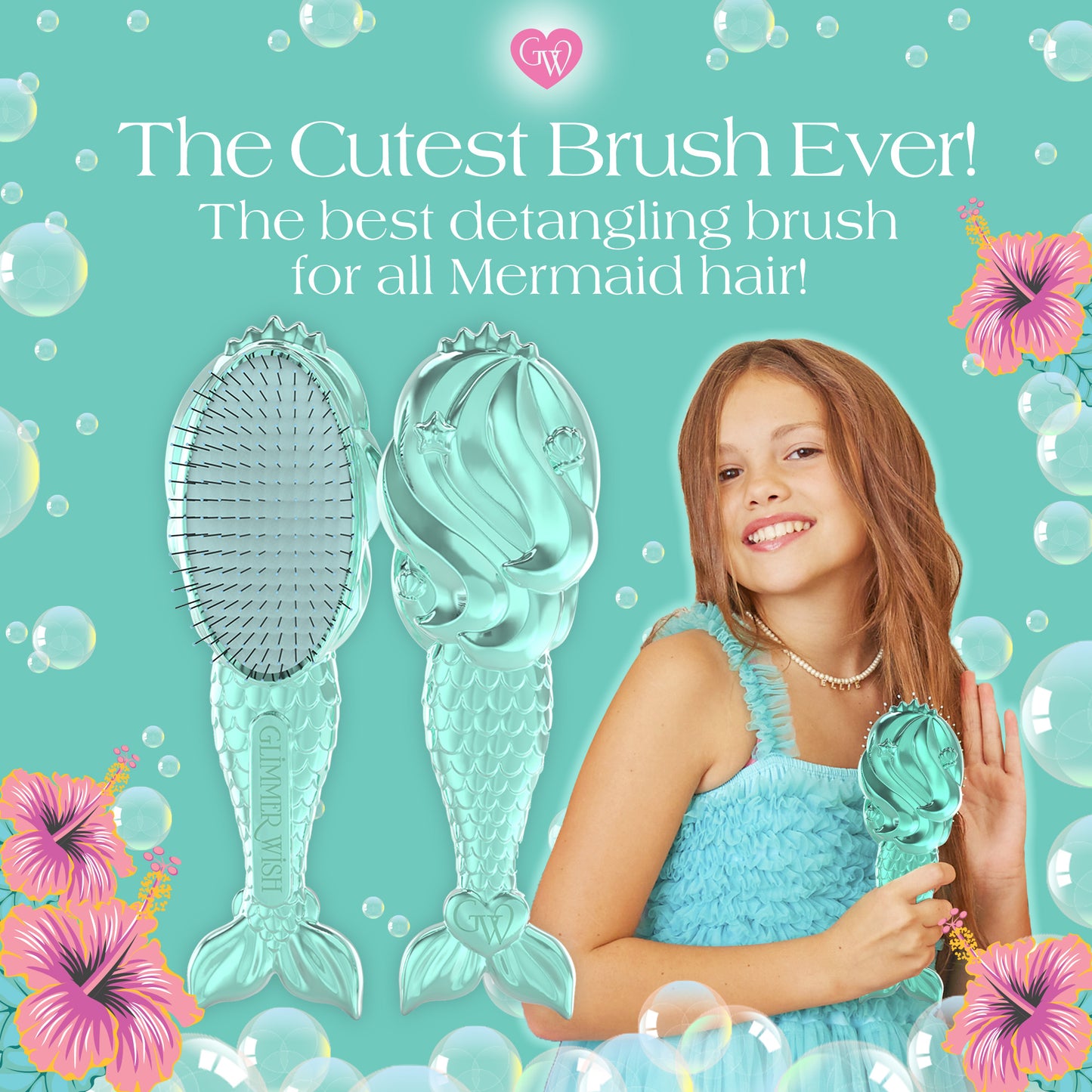 GW

The Cutest Brush Ever!

The best detangling brush for all Mermaid hair!

GLIMMER WISH

GW

ELLIE